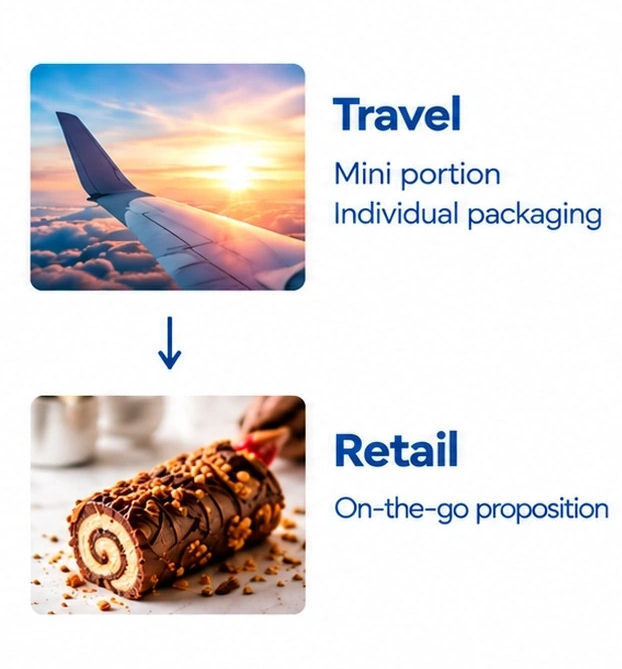 Travel

Mini portion
Individual packaging

↓

Retail

On-the-go proposition